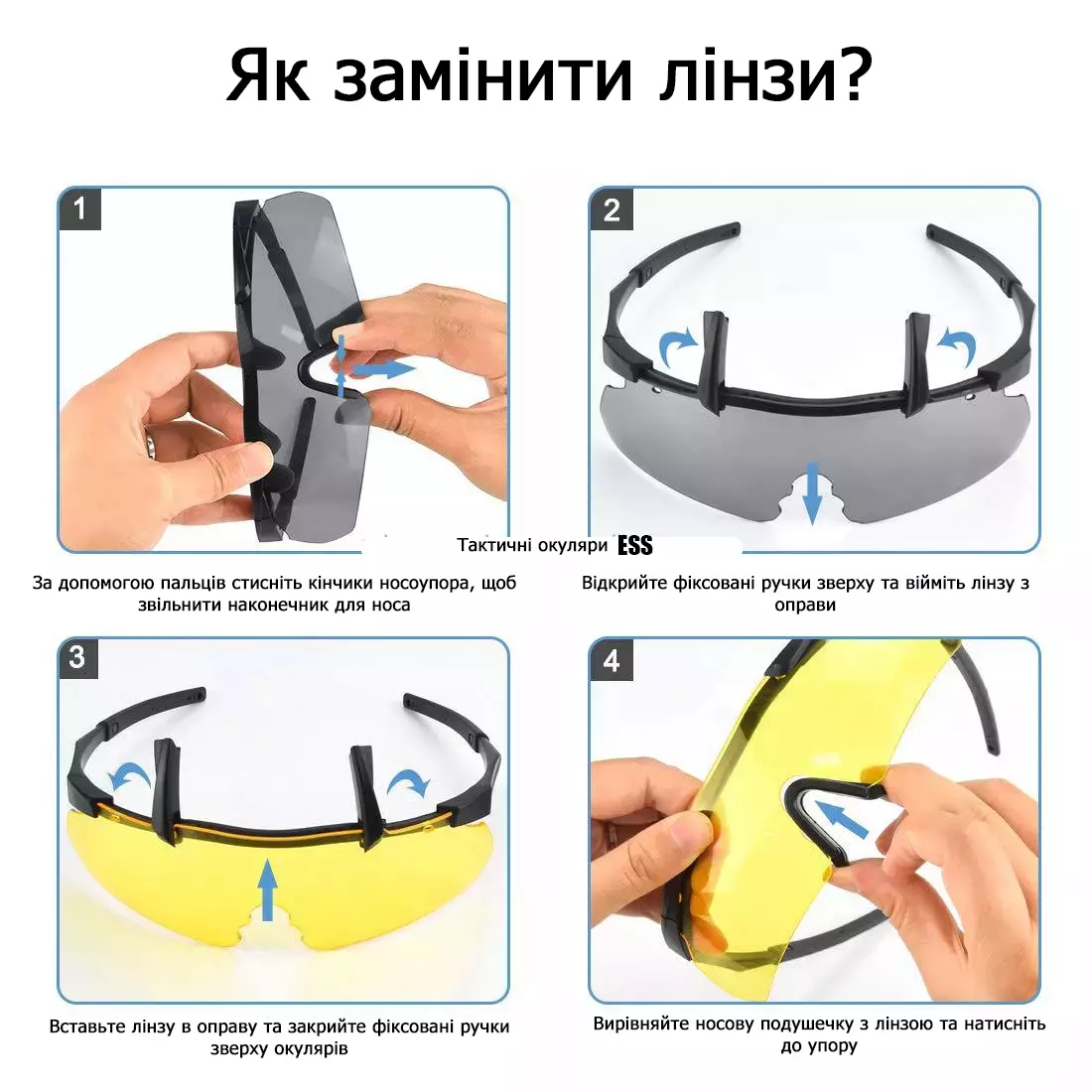 Як замінити лінзи?

1

2

Тактичні окуляри ESS

За допомогою пальців стисніть кінчики носоупора, щоб звільнити наконечник для носа

Відкрийте фіксовані ручки зверху та вийміть лінзу з оправи

3

4

Вставьте лінзу в оправу та закрийте фіксовані ручки зверху окулярів

Вирівняйте носову подушечку з лінзою та натисніть до упору